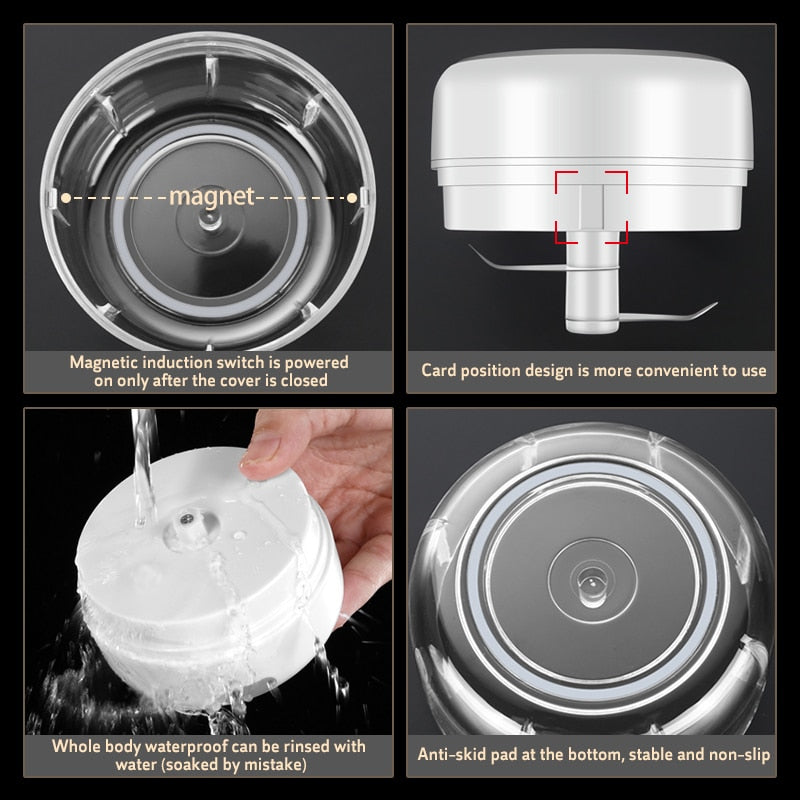 magnet

Magnetic induction switch is powered on only after the cover is closed

Card position design is more convenient to use

Whole body waterproof can be rinsed with water (soaked by mistake)

Anti-skid pad at the bottom, stable and non-slip