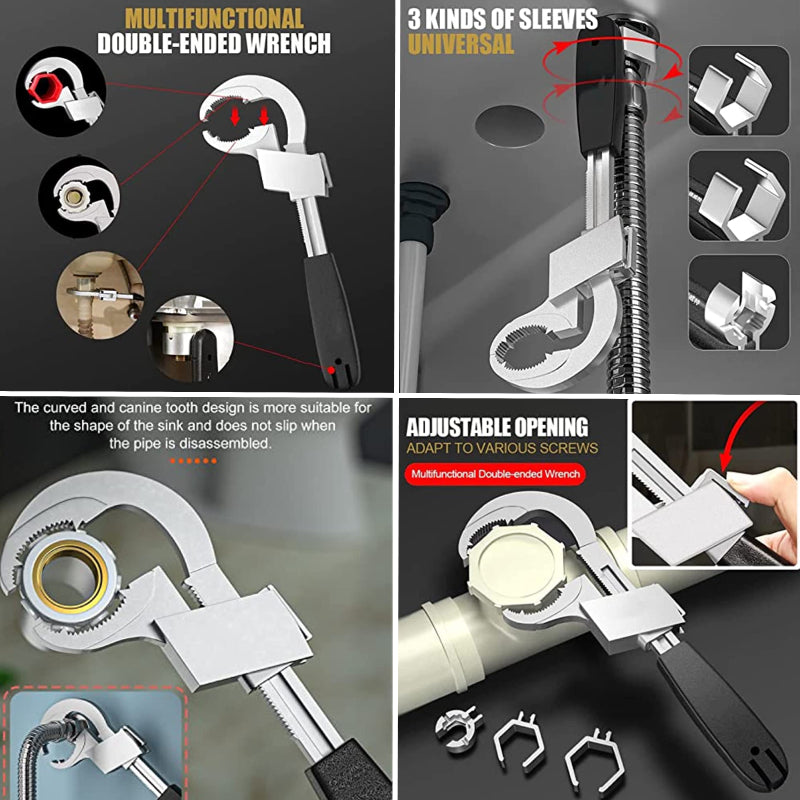 MULTIFUNCTIONAL
DOUBLE-ENDED WRENCH

3 KINDS OF SLEEVES
UNIVERSAL

The curved and canine tooth design is more suitable for the shape of the sink and does not slip when the pipe is disassembled.

ADJUSTABLE OPENING
ADAPT TO VARIOUS SCREWS

Multifunctional Double-ended Wrench