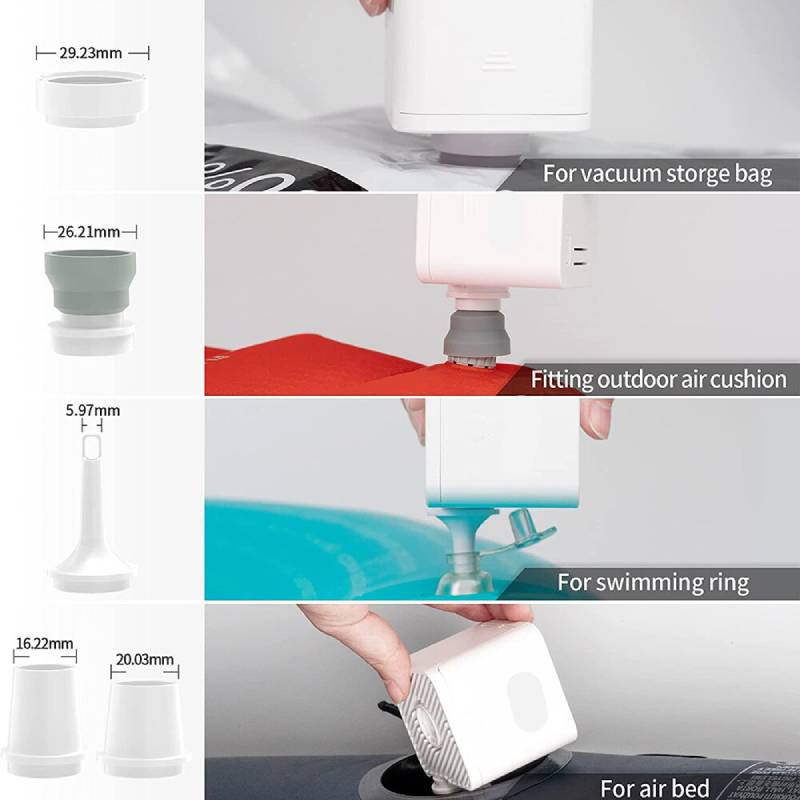 29.23mm

For vacuum storge bag

26.21mm

Fitting outdoor air cushion

5.97mm

For swimming ring

16.22mm

20.03mm

For air bed