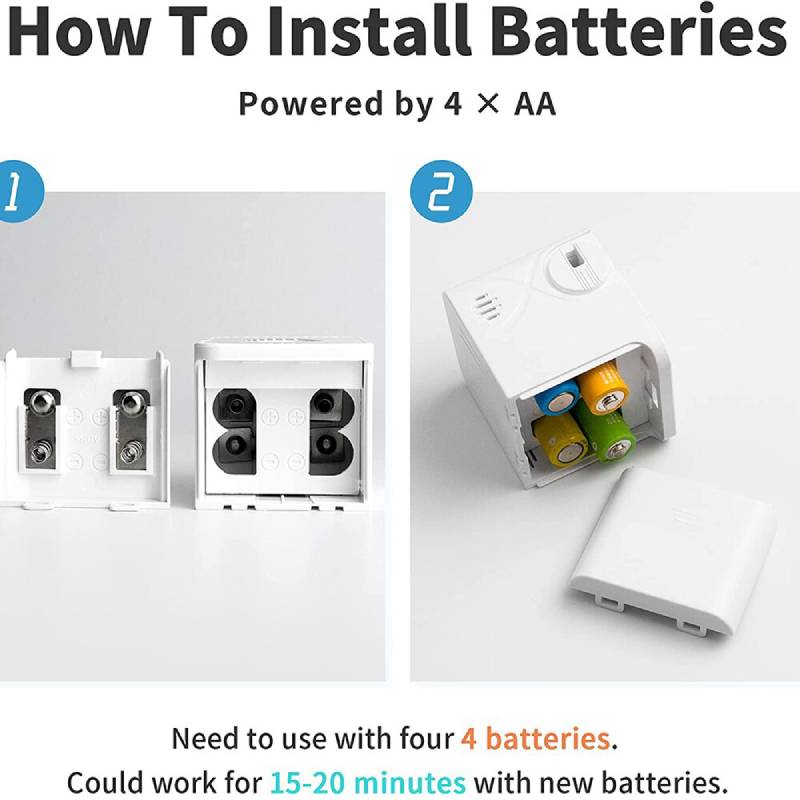 How To Install Batteries

Powered by 4 × AA

1

2

Need to use with four 4 batteries.
Could work for 15-20 minutes with new batteries.