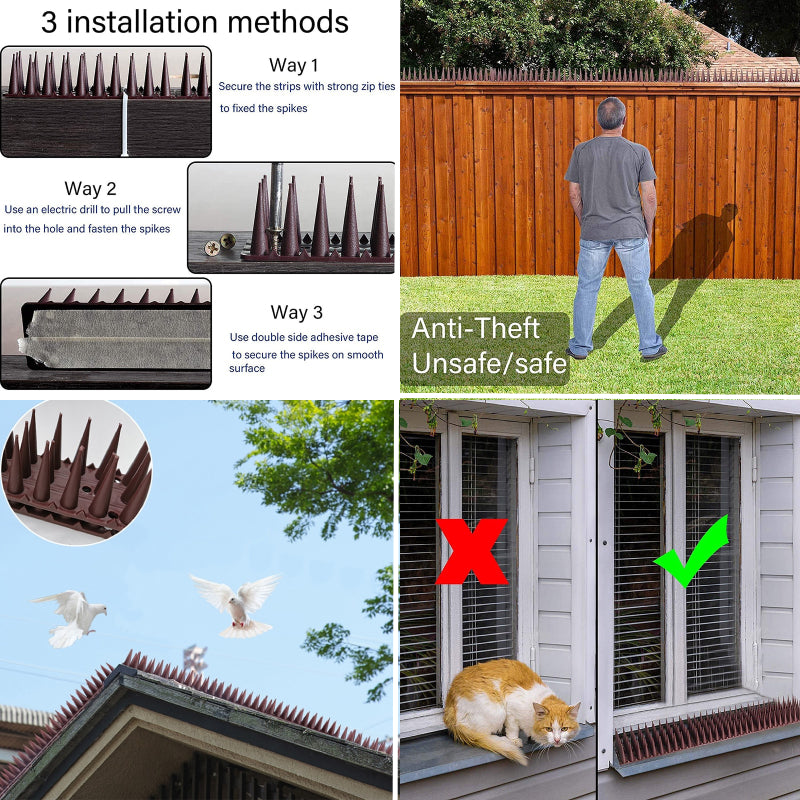 3 installation methods

Way 1
Secure the strips with strong zip ties to fixed the spikes

Way 2
Use an electric drill to pull the screw into the hole and fasten the spikes

Way 3
Use double side adhesive tape to secure the spikes on smooth surface

Anti-Theft
Unsafe/safe