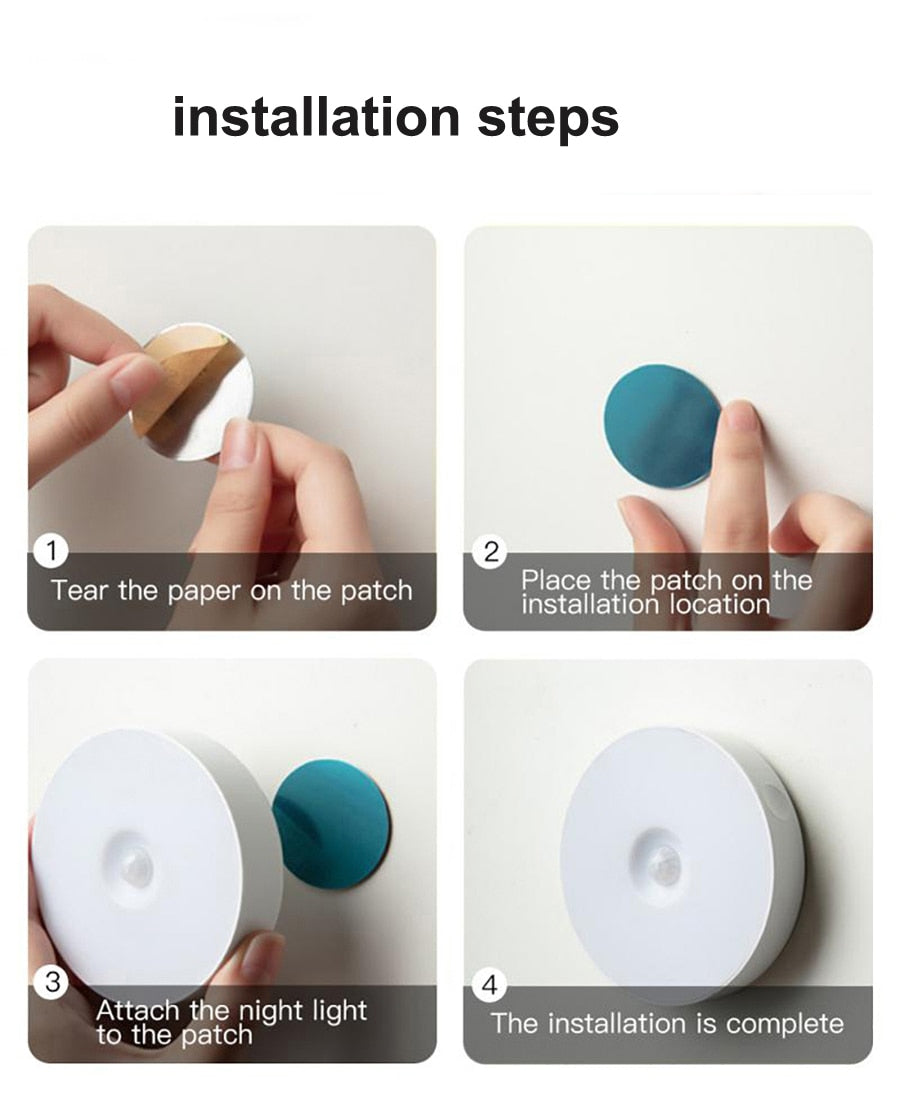 installation steps

1
Tear the paper on the patch

2
Place the patch on the installation location

3
Attach the night light to the patch

4
The installation is complete