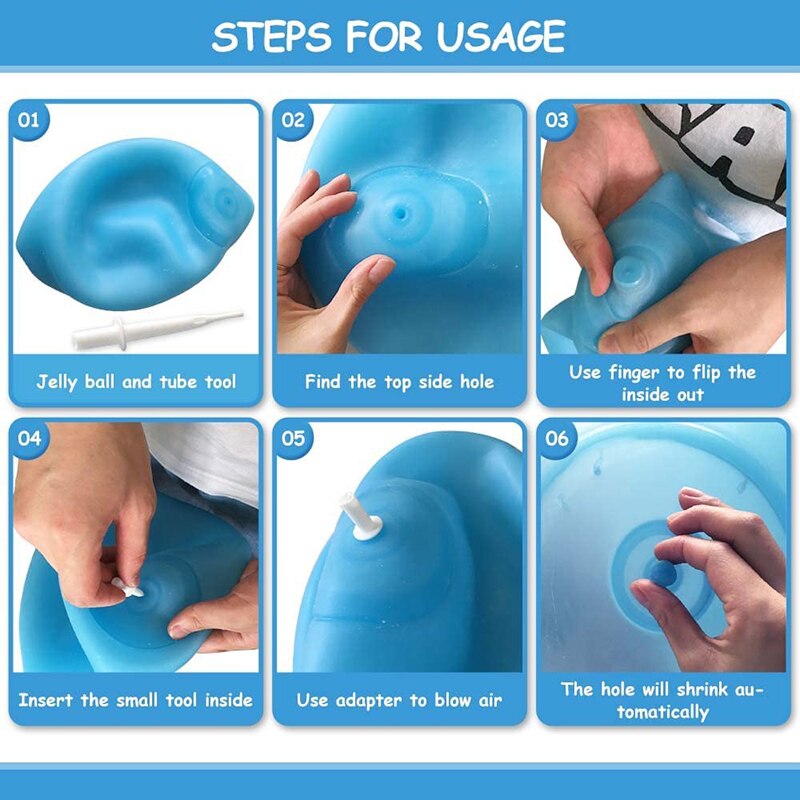 STEPS FOR USAGE

01

Jelly ball and tube tool

02

Find the top side hole

03

Use finger to flip the inside out

04

Insert the small tool inside

05

Use adapter to blow air

06

The hole will shrink automatically