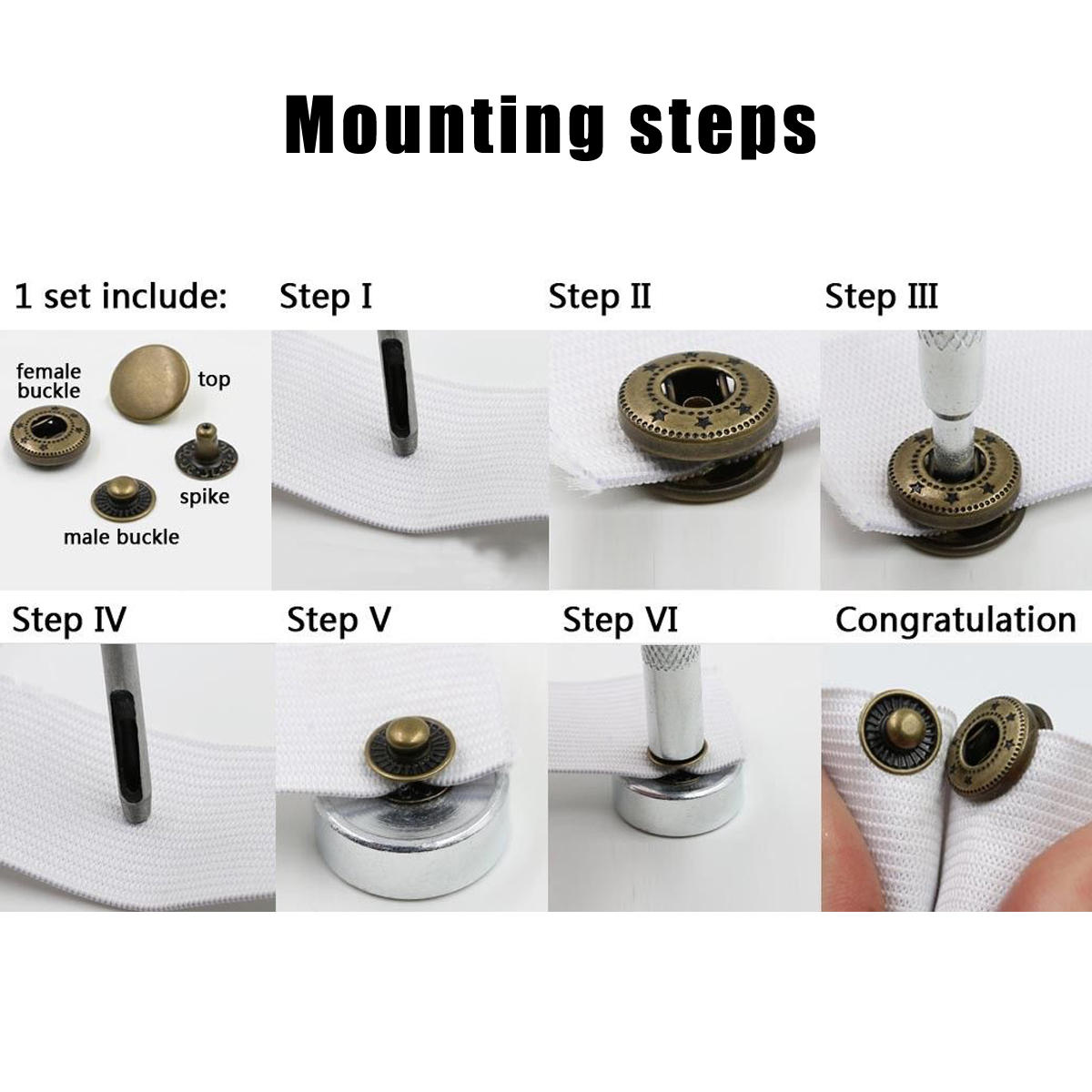 Mounting steps

1 set include:

female buckle

top

spike

male buckle

Step I

Step II

Step III

Step IV

Step V

Step VI

Congratulation