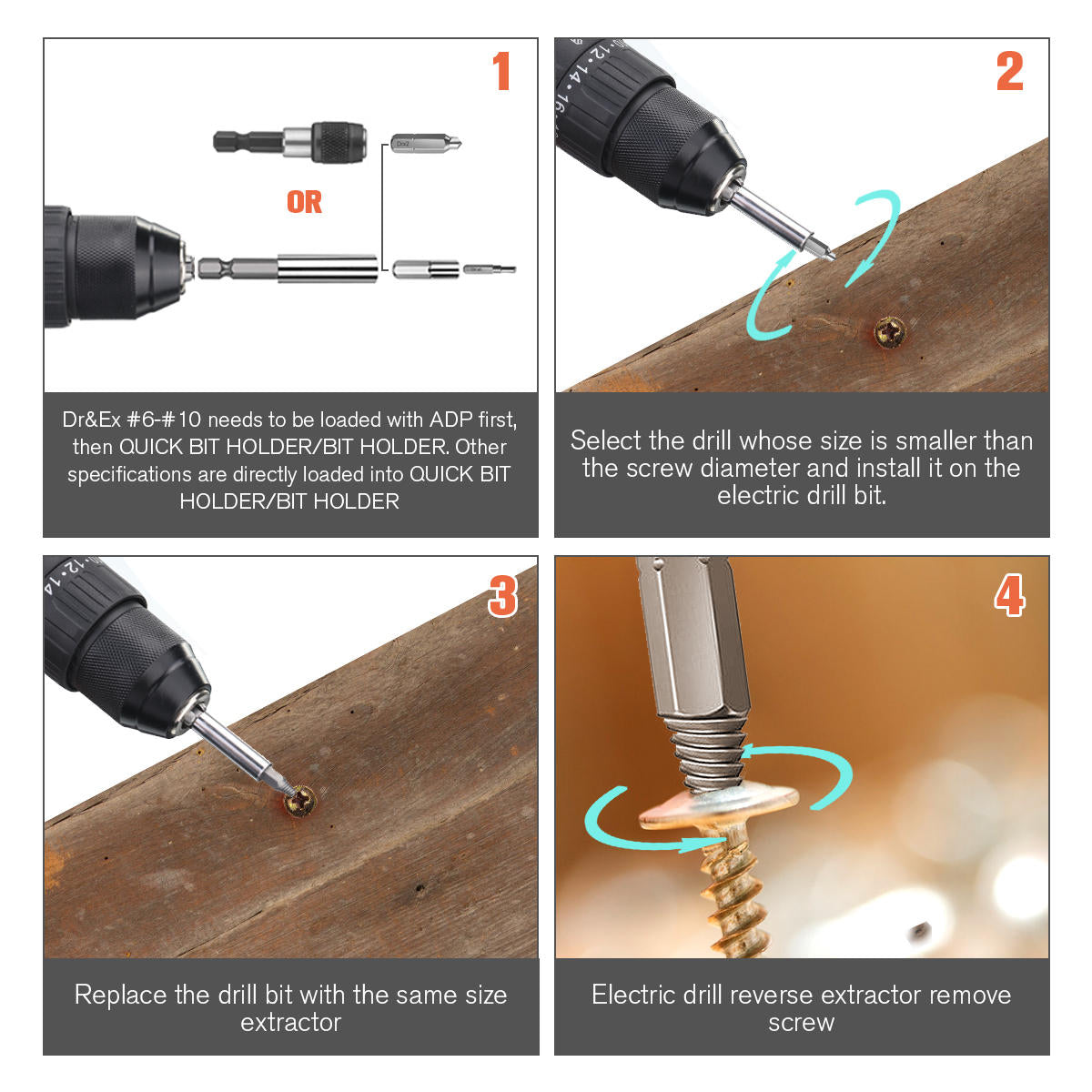 1

OR

Dr&Ex #6-#10 needs to be loaded with ADP first, then QUICK BIT HOLDER/BIT HOLDER. Other specifications are directly loaded into QUICK BIT HOLDER/BIT HOLDER

2

Select the drill whose size is smaller than the screw diameter and install it on the electric drill bit.

3

Replace the drill bit with the same size extractor

4

Electric drill reverse extractor remove screw